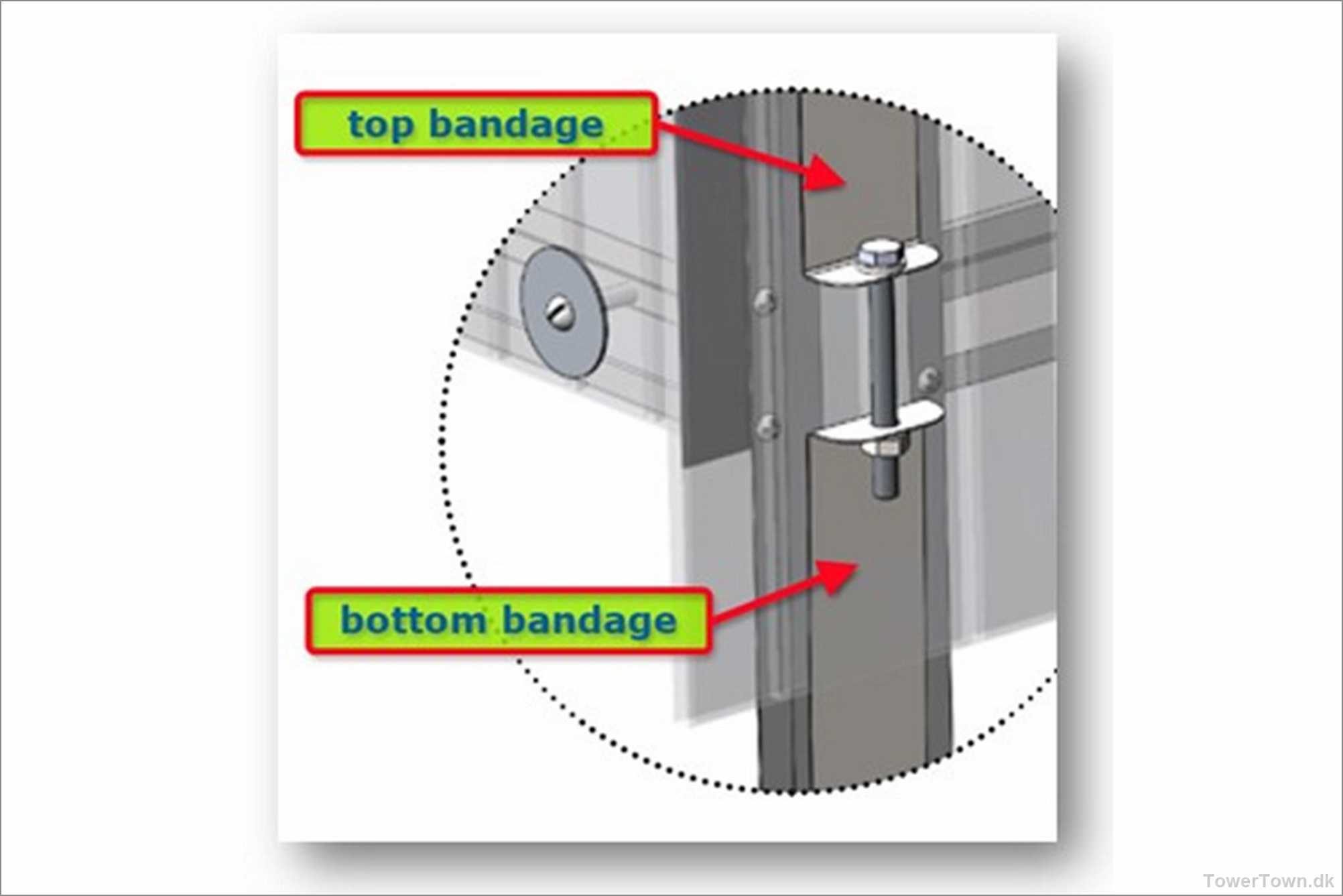 top bandage

bottom bandage

TowerTown.dk