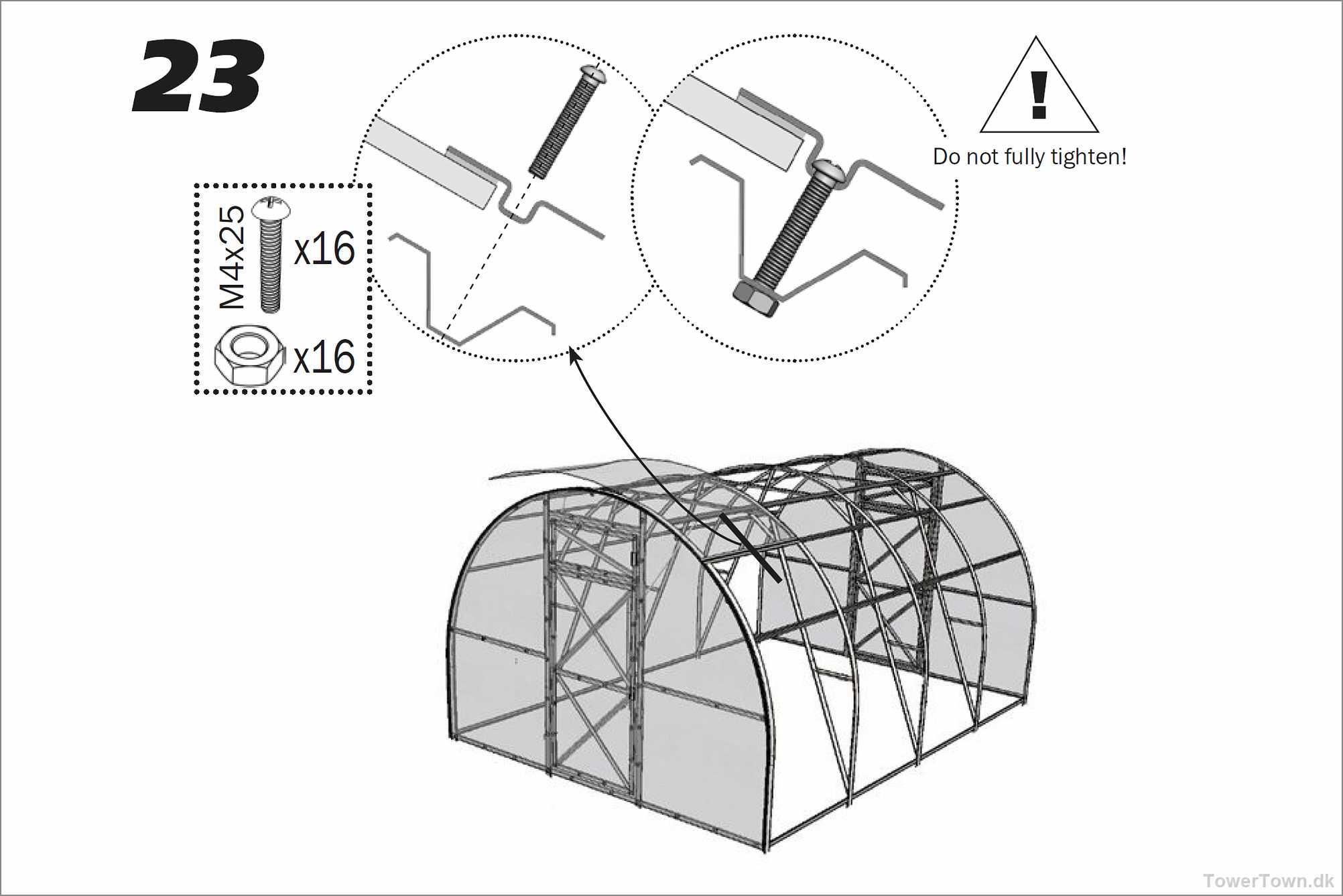 23

M4x25 x16

x16

!

Do not fully tighten!

TowerTown.dk